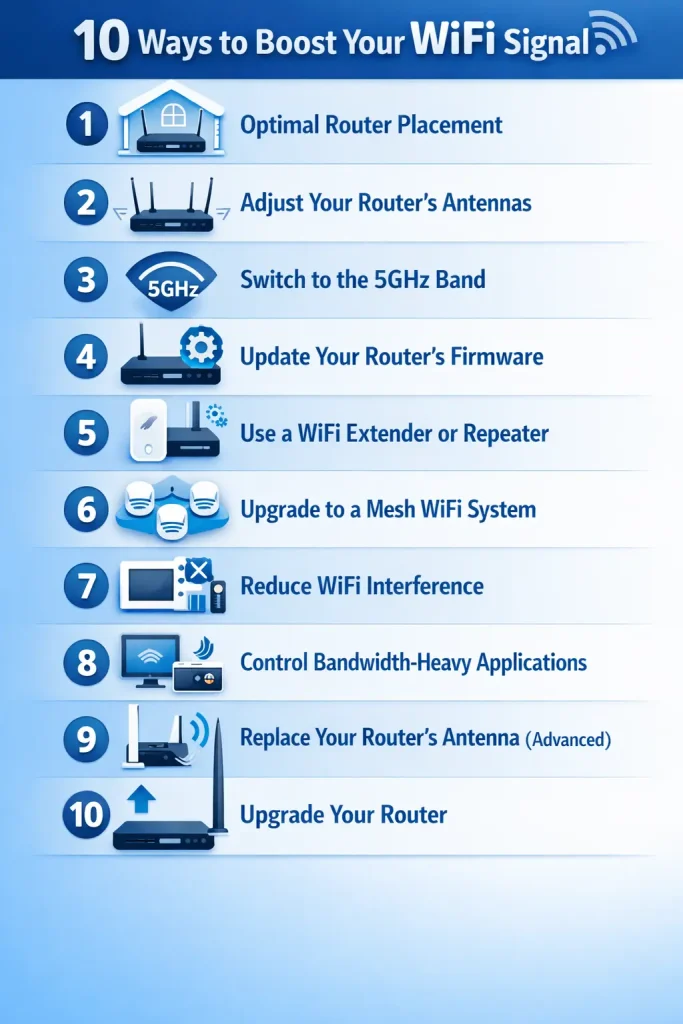 10 Ways to Boost Your WiFi Signal

1 Optimal Router Placement

2 Adjust Your Router's Antennas

3 5GHz Switch to the 5GHz Band

4 Update Your Router's Firmware

5 Use a WiFi Extender or Repeater

6 Upgrade to a Mesh WiFi System

7 Reduce WiFi Interference

8 Control Bandwidth-Heavy Applications

9 Replace Your Router's Antenna (Advanced)

10 Upgrade Your Router