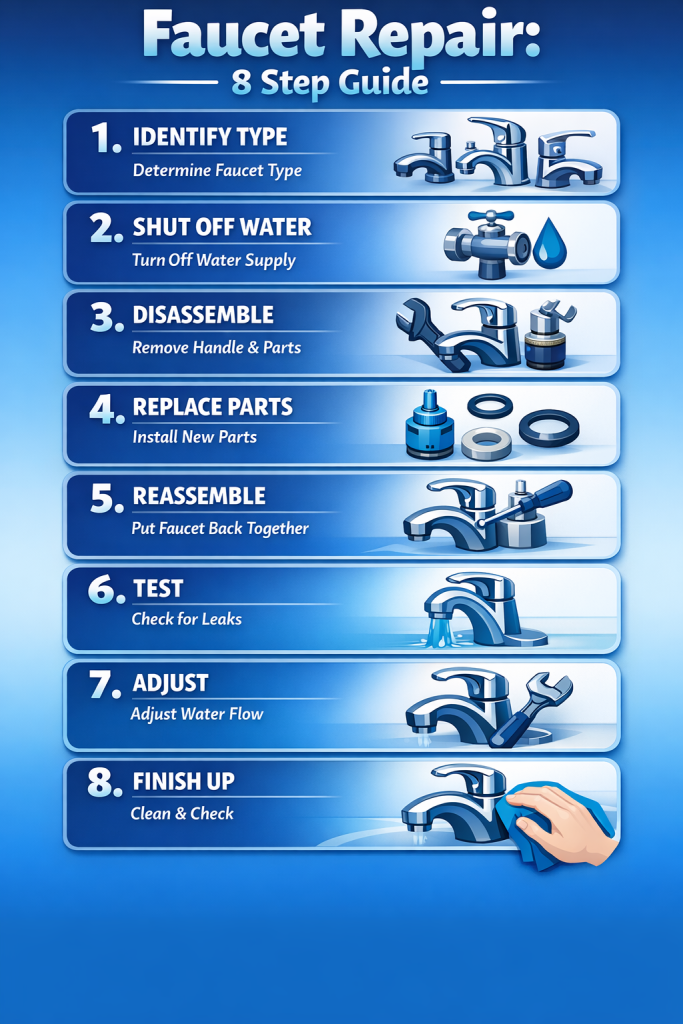 Faucet Repair:
8 Step Guide

1. IDENTIFY TYPE
Determine Faucet Type

2. SHUT OFF WATER
Turn Off Water Supply

3. DISASSEMBLE
Remove Handle & Parts

4. REPLACE PARTS
Install New Parts

5. REASSEMBLE
Put Faucet Back Together

6. TEST
Check for Leaks

7. ADJUST
Adjust Water Flow

8. FINISH UP
Clean & Check