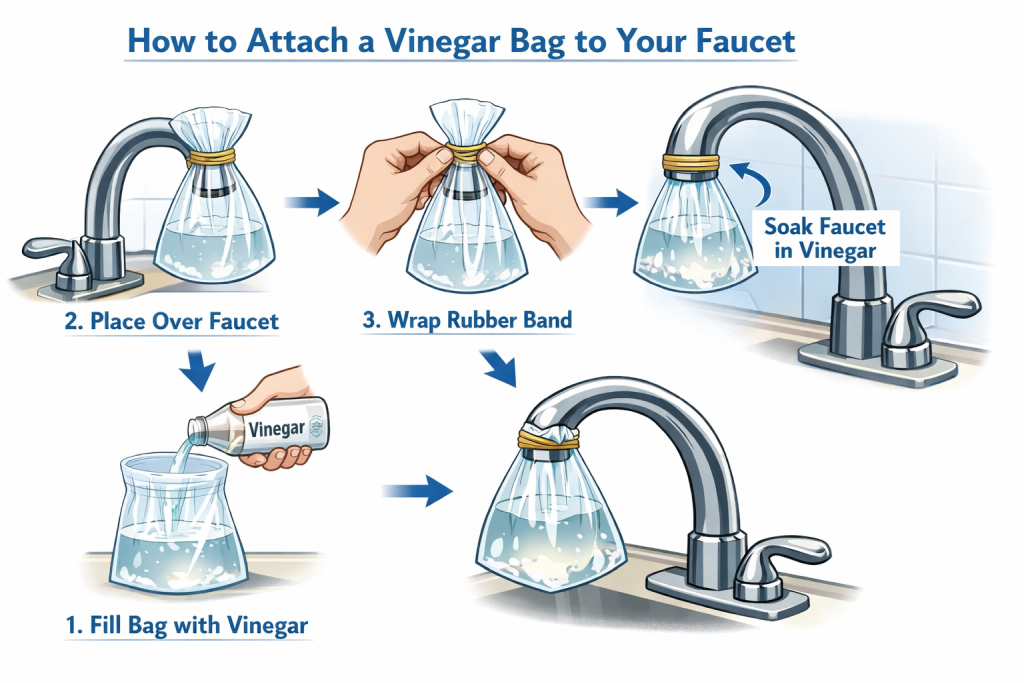 How to Attach a Vinegar Bag to Your Faucet

2. Place Over Faucet

3. Wrap Rubber Band

Soak Faucet in Vinegar

Vinegar

1. Fill Bag with Vinegar