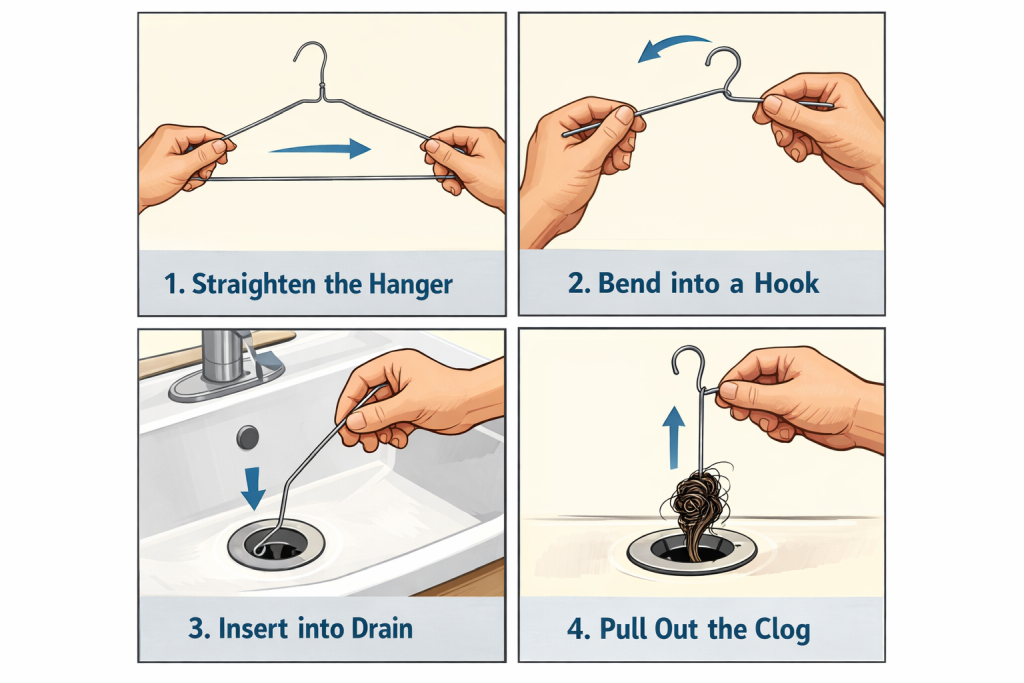 1. Straighten the Hanger

2. Bend into a Hook

3. Insert into Drain

4. Pull Out the Clog